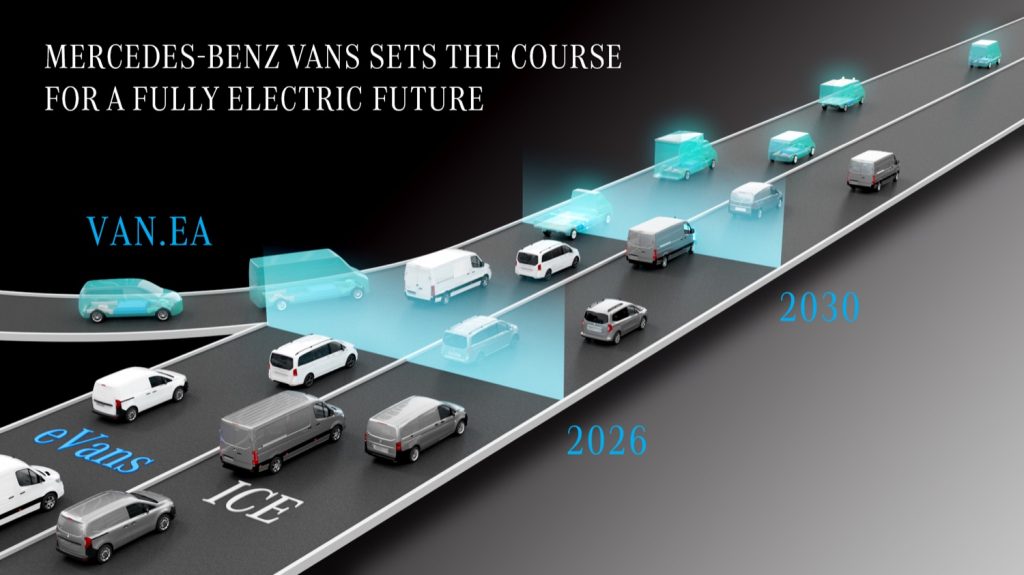 MERCEDES-BENZ VANS SETS THE COURSE FOR A FULLY ELECTRIC FUTURE

VAN.EA

2030

2026

eVans

ICE