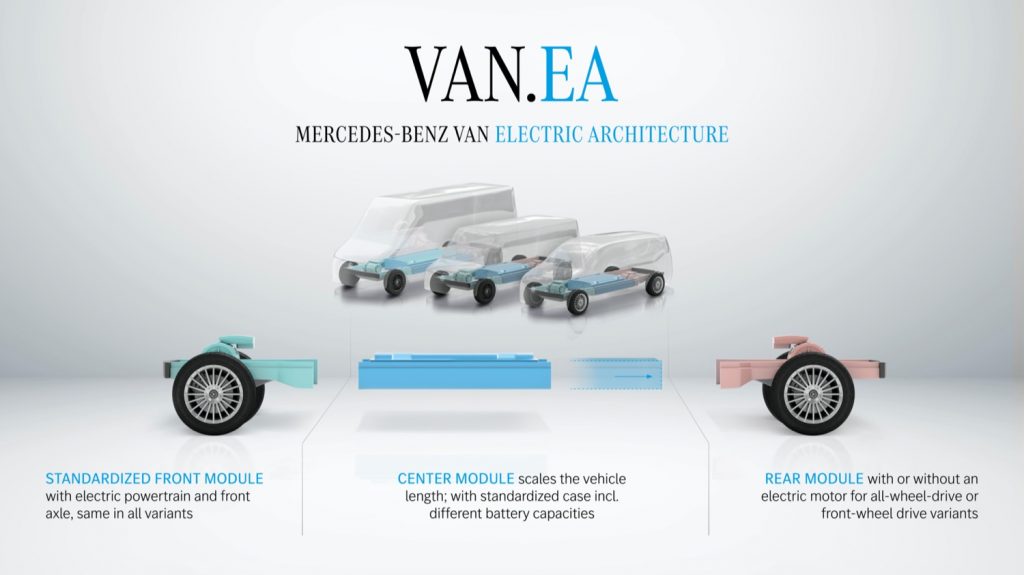 VAN.EA

MERCEDES-BENZ VAN ELECTRIC ARCHITECTURE

STANDARDIZED FRONT MODULE with electric powertrain and front axle, same in all variants

CENTER MODULE scales the vehicle length; with standardized case incl. different battery capacities

REAR MODULE with or without an electric motor for all-wheel-drive or front-wheel drive variants