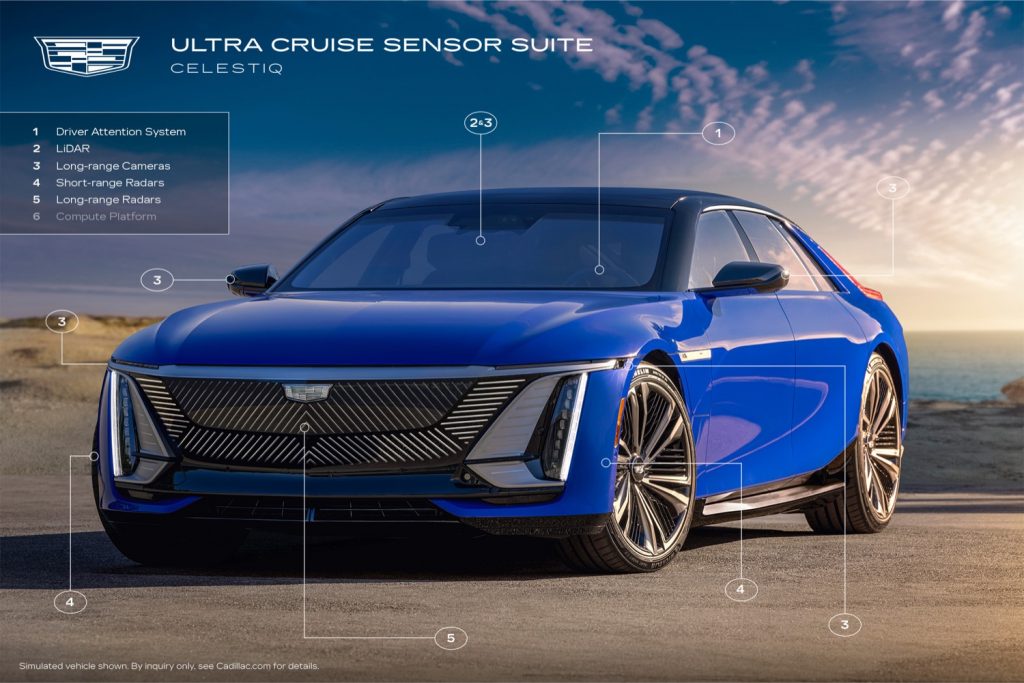 ULTRA CRUISE SENSOR SUITE
CELESTIQ

1 Driver Attention System
2 LiDAR
3 Long-range Cameras
4 Short-range Radars
5 Long-range Radars
6 Compute Platform

2&3

1

3

3

3

4

4

5

3

Simulated vehicle shown. By inquiry only, see Cadillac.com for details.