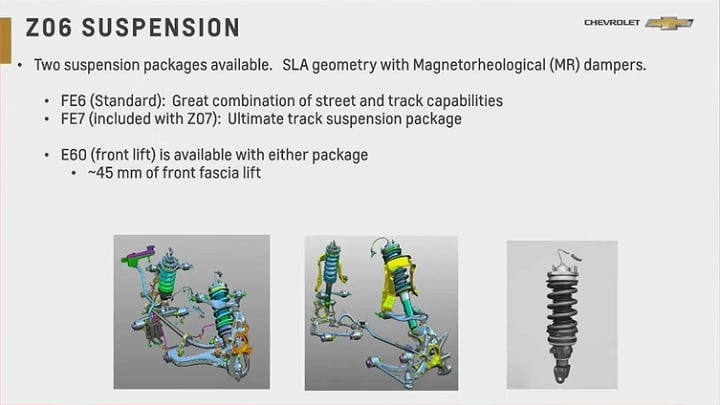 Z06 SUSPENSION

CHEVROLET

• Two suspension packages available. SLA geometry with Magnetorheological (MR) dampers.

• FE6 (Standard): Great combination of street and track capabilities
• FE7 (included with Z07): Ultimate track suspension package

• E60 (front lift) is available with either package
• ~45 mm of front fascia lift