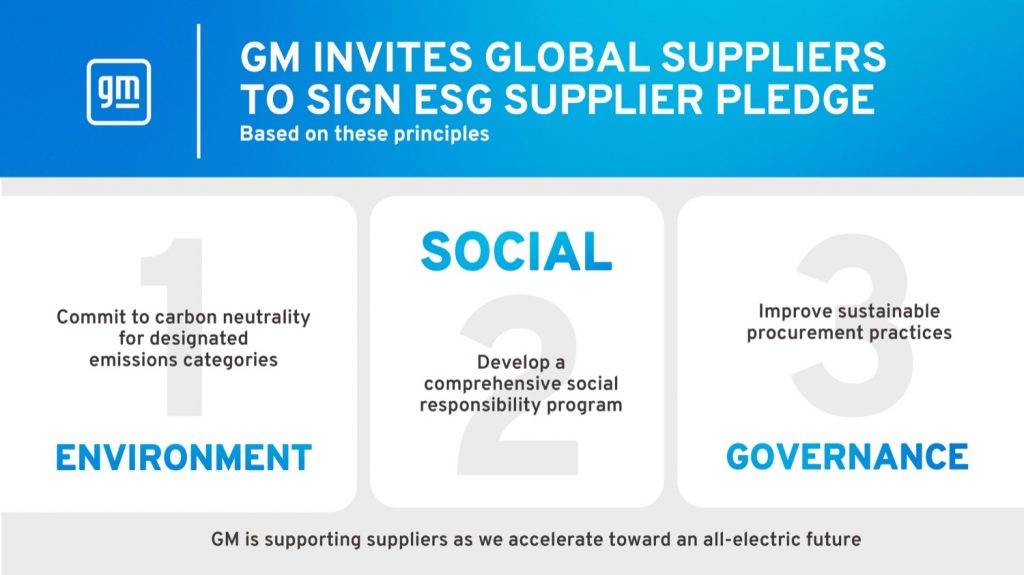 gm

GM INVITES GLOBAL SUPPLIERS TO SIGN ESG SUPPLIER PLEDGE
Based on these principles

1
Commit to carbon neutrality for designated emissions categories
ENVIRONMENT

SOCIAL
2
Develop a comprehensive social responsibility program

3
Improve sustainable procurement practices
GOVERNANCE

GM is supporting suppliers as we accelerate toward an all-electric future