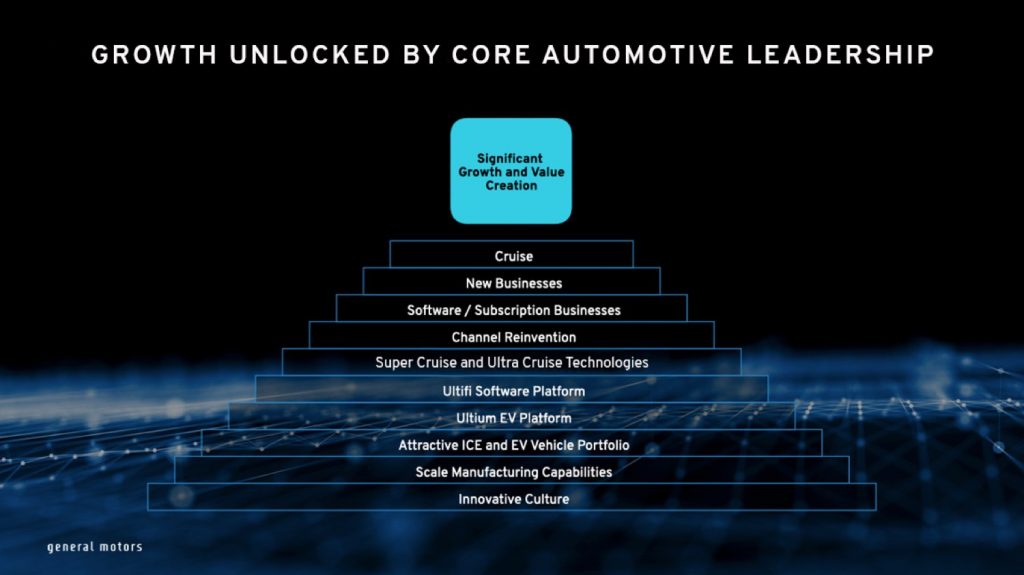 GROWTH UNLOCKED BY CORE AUTOMOTIVE LEADERSHIP

Significant Growth and Value Creation

Cruise

New Businesses

Software / Subscription Businesses

Channel Reinvention

Super Cruise and Ultra Cruise Technologies

Ultifi Software Platform

Ultium EV Platform

Attractive ICE and EV Vehicle Portfolio

Scale Manufacturing Capabilities

Innovative Culture

general motors