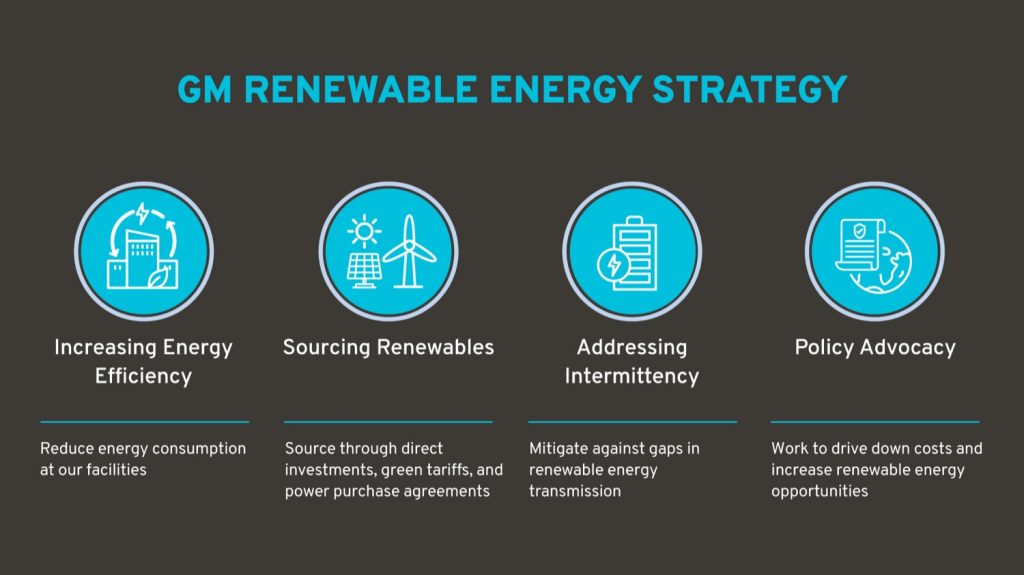 GM RENEWABLE ENERGY STRATEGY

Increasing Energy Efficiency

Reduce energy consumption at our facilities

Sourcing Renewables

Source through direct investments, green tariffs, and power purchase agreements

Addressing Intermittency

Mitigate against gaps in renewable energy transmission

Policy Advocacy

Work to drive down costs and increase renewable energy opportunities