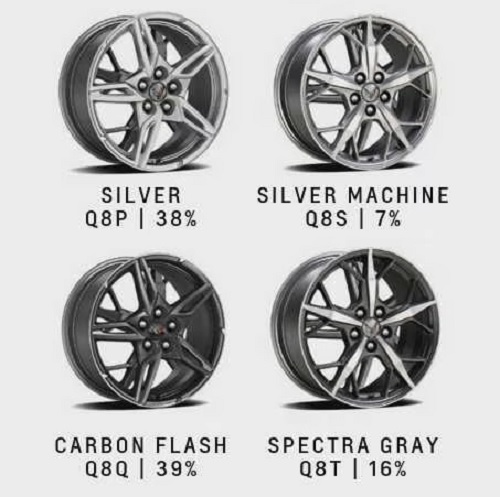 SILVER
Q8P | 38%

SILVER MACHINE
Q8S | 7%

CARBON FLASH
Q8Q | 39%

SPECTRA GRAY
Q8T | 16%