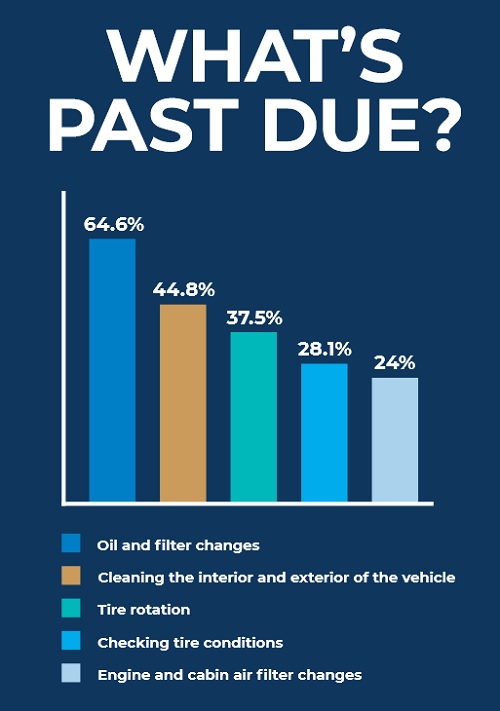 WHAT'S PAST DUE?

64.6%
44.8%
37.5%
28.1%
24%

Oil and filter changes
Cleaning the interior and exterior of the vehicle
Tire rotation
Checking tire conditions
Engine and cabin air filter changes