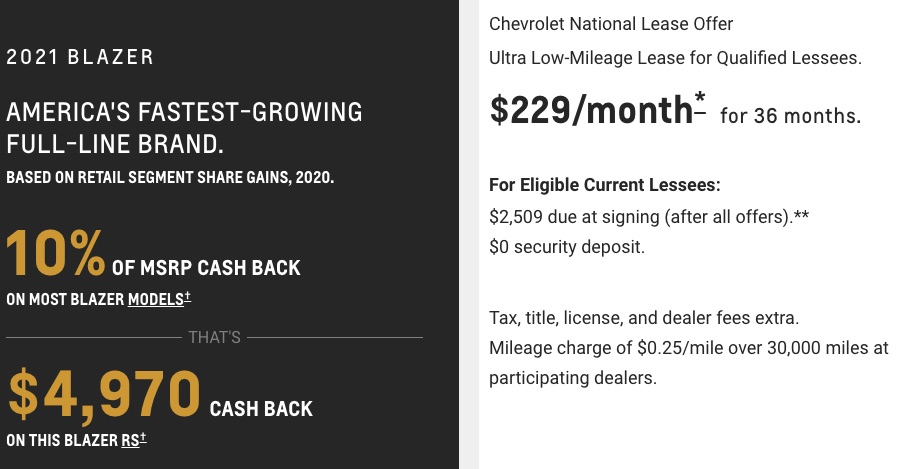 2021 BLAZER

AMERICA'S FASTEST-GROWING FULL-LINE BRAND.

BASED ON RETAIL SEGMENT SHARE GAINS, 2020.

10% OF MSRP CASH BACK

ON MOST BLAZER MODELS†

THAT'S

$4,970 CASH BACK

ON THIS BLAZER RS†

Chevrolet National Lease Offer

Ultra Low-Mileage Lease for Qualified Lessees.

$229/month* for 36 months.

For Eligible Current Lessees:
$2,509 due at signing (after all offers).**
$0 security deposit.

Tax, title, license, and dealer fees extra.
Mileage charge of $0.25/mile over 30,000 miles at participating dealers.