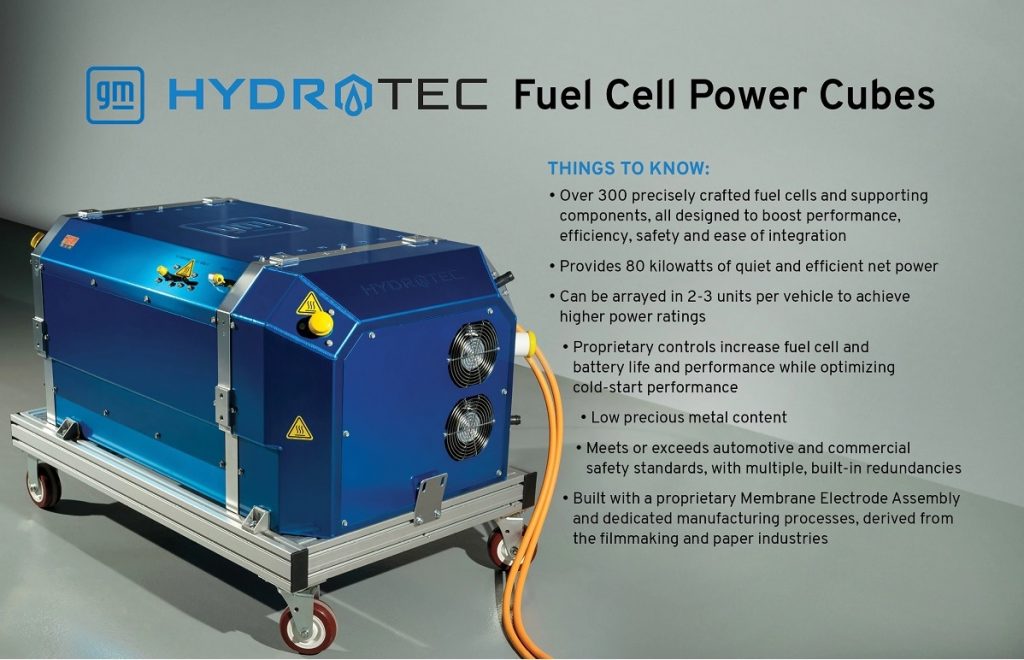 gm HYDROTEC Fuel Cell Power Cubes

THINGS TO KNOW:

• Over 300 precisely crafted fuel cells and supporting components, all designed to boost performance, efficiency, safety and ease of integration

• Provides 80 kilowatts of quiet and efficient net power

• Can be arrayed in 2-3 units per vehicle to achieve higher power ratings

• Proprietary controls increase fuel cell and battery life and performance while optimizing cold-start performance

• Low precious metal content

• Meets or exceeds automotive and commercial safety standards, with multiple, built-in redundancies

• Built with a proprietary Membrane Electrode Assembly and dedicated manufacturing processes, derived from the filmmaking and paper industries

HYDROTEC