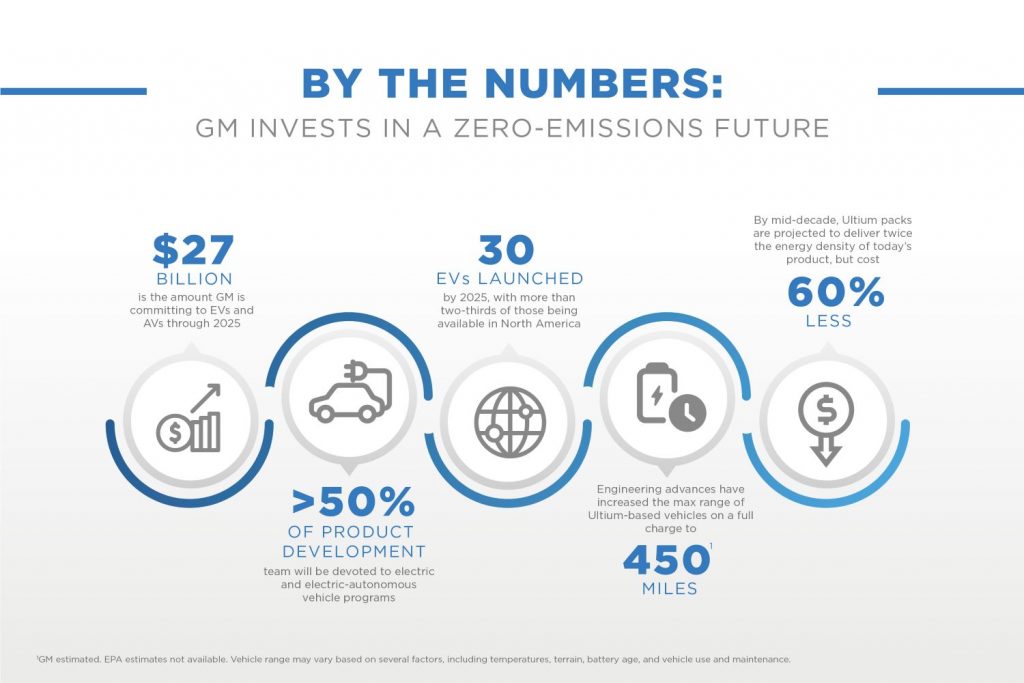 BY THE NUMBERS:
GM INVESTS IN A ZERO-EMISSIONS FUTURE

$27
BILLION
is the amount GM is committing to EVs and AVs through 2025

>50%
OF PRODUCT DEVELOPMENT
team will be devoted to electric and electric-autonomous vehicle programs

30
EVs LAUNCHED
by 2025, with more than two-thirds of those being available in North America

Engineering advances have increased the max range of Ultium-based vehicles on a full charge to
450$^1$
MILES

By mid-decade, Ultium packs are projected to deliver twice the energy density of today's product, but cost
60%
LESS

$^1$GM estimated. EPA estimates not available. Vehicle range may vary based on several factors, including temperatures, terrain, battery age, and vehicle use and maintenance.