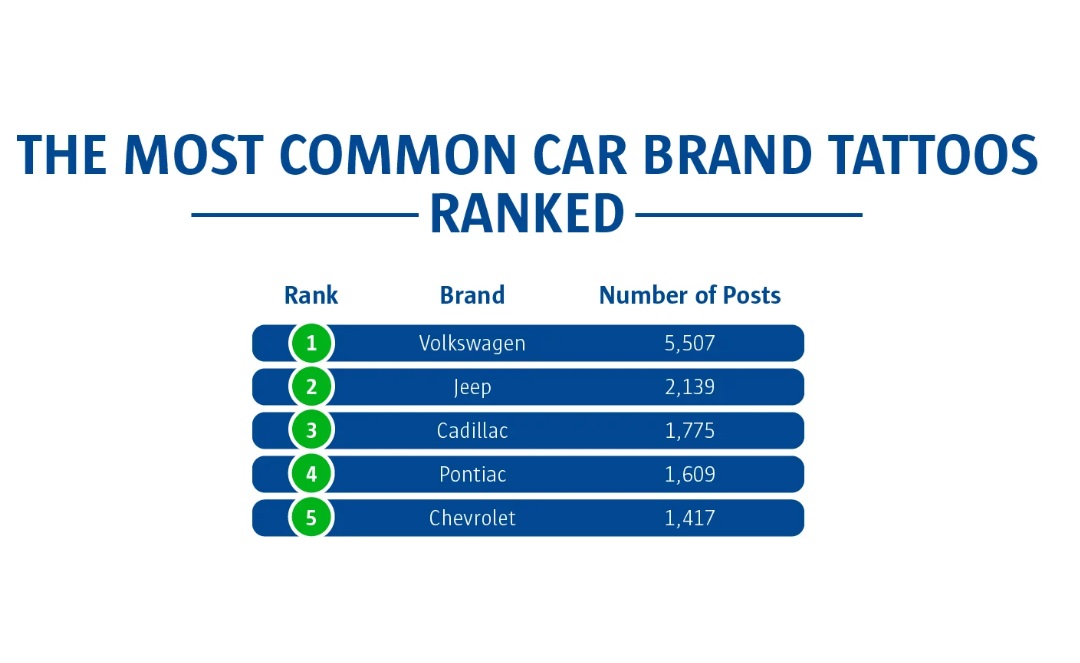 THE MOST COMMON CAR BRAND TATTOOS RANKED

| Rank | Brand | Number of Posts |
|---|---|---|
| 1 | Volkswagen | 5,507 |
| 2 | Jeep | 2,139 |
| 3 | Cadillac | 1,775 |
| 4 | Pontiac | 1,609 |
| 5 | Chevrolet | 1,417 |