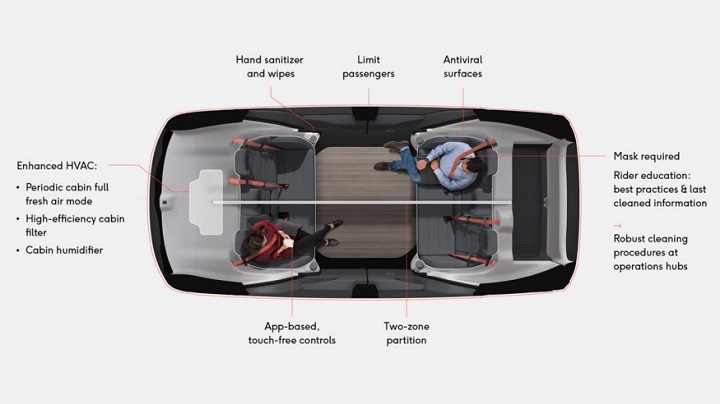 Hand sanitizer and wipes

Limit passengers

Antiviral surfaces

Enhanced HVAC:

• Periodic cabin full fresh air mode

• High-efficiency cabin filter

• Cabin humidifier

Mask required

Rider education: best practices & last cleaned information

→

Robust cleaning procedures at operations hubs

App-based, touch-free controls

Two-zone partition