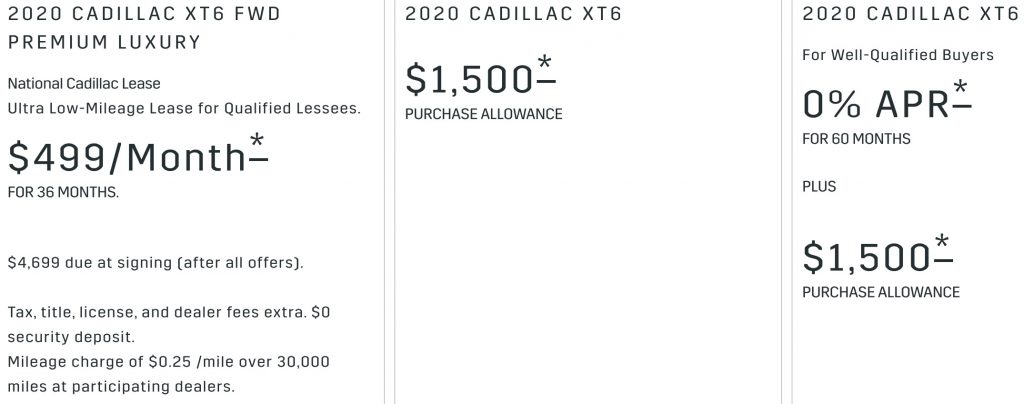 2020 CADILLAC XT6 FWD PREMIUM LUXURY

National Cadillac Lease
Ultra Low-Mileage Lease for Qualified Lessees.

$499/Month*

FOR 36 MONTHS.

$4,699 due at signing (after all offers).

Tax, title, license, and dealer fees extra. $0 security deposit.
Mileage charge of $0.25 /mile over 30,000 miles at participating dealers.

2020 CADILLAC XT6

$1,500*

PURCHASE ALLOWANCE

2020 CADILLAC XT6

For Well-Qualified Buyers

0% APR*

FOR 60 MONTHS

PLUS

$1,500*

PURCHASE ALLOWANCE