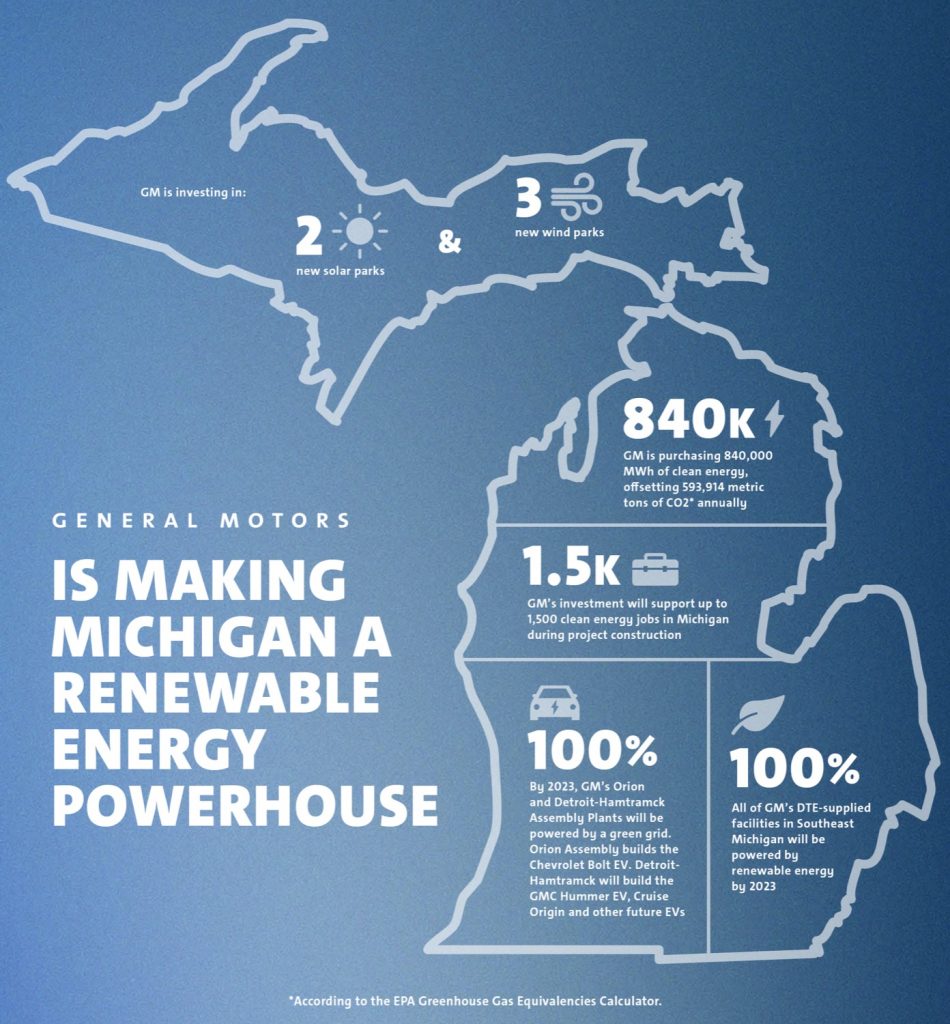 GM is investing in:

2
new solar parks

&

3
new wind parks

840K
GM is purchasing 840,000 MWh of clean energy, offsetting 593,914 metric tons of CO2* annually

GENERAL MOTORS

IS MAKING MICHIGAN A RENEWABLE ENERGY POWERHOUSE

1.5K
GM's investment will support up to 1,500 clean energy jobs in Michigan during project construction

100%
By 2023, GM's Orion and Detroit-Hamtramck Assembly Plants will be powered by a green grid. Orion Assembly builds the Chevrolet Bolt EV. Detroit-Hamtramck will build the GMC Hummer EV, Cruise Origin and other future EVs

100%
All of GM's DTE-supplied facilities in Southeast Michigan will be powered by renewable energy by 2023

*According to the EPA Greenhouse Gas Equivalencies Calculator.