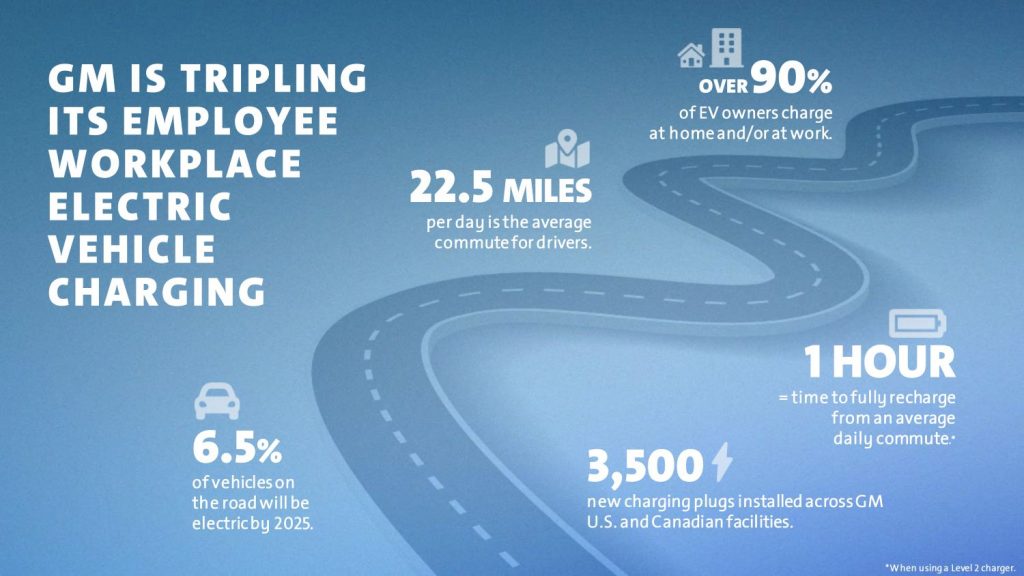 GM IS TRIPLING ITS EMPLOYEE WORKPLACE ELECTRIC VEHICLE CHARGING

OVER 90%
of EV owners charge at home and/or at work.

22.5 MILES
per day is the average commute for drivers.

1 HOUR
= time to fully recharge from an average daily commute.*

6.5%
of vehicles on the road will be electric by 2025.

3,500
new charging plugs installed across GM U.S. and Canadian facilities.

*When using a Level 2 charger.