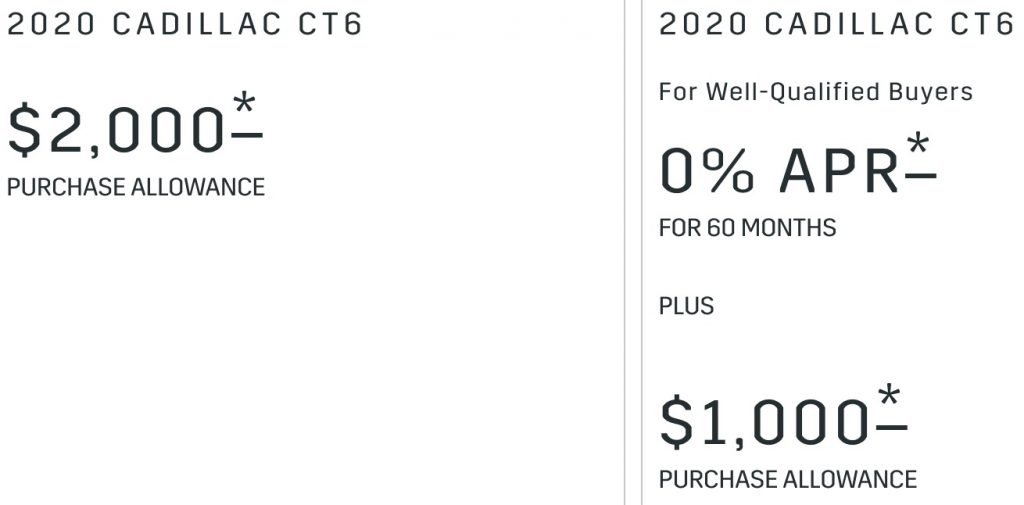 2020 CADILLAC CT6

$2,000*

PURCHASE ALLOWANCE

2020 CADILLAC CT6

For Well-Qualified Buyers

0% APR*

FOR 60 MONTHS

PLUS

$1,000*

PURCHASE ALLOWANCE