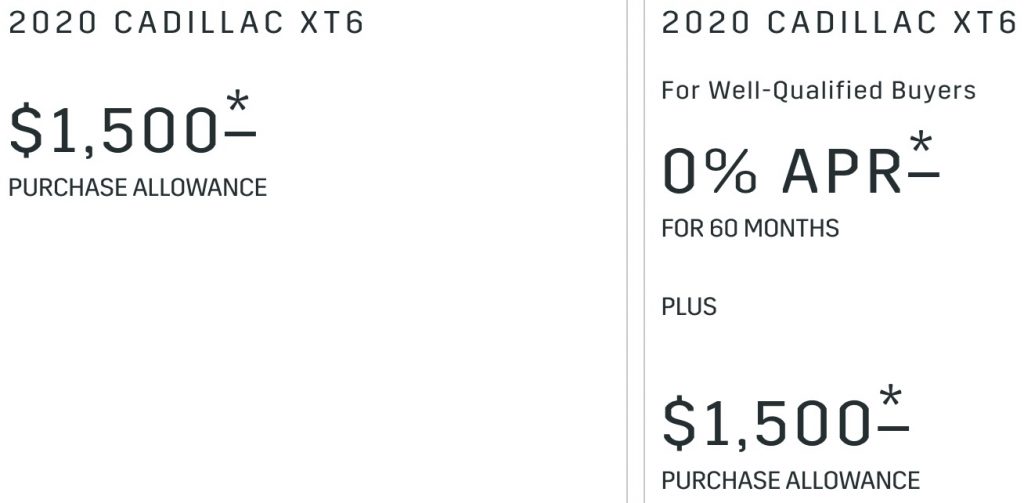 2020 CADILLAC XT6

$1,500*

PURCHASE ALLOWANCE

2020 CADILLAC XT6

For Well-Qualified Buyers

0% APR*

FOR 60 MONTHS

PLUS

$1,500*

PURCHASE ALLOWANCE