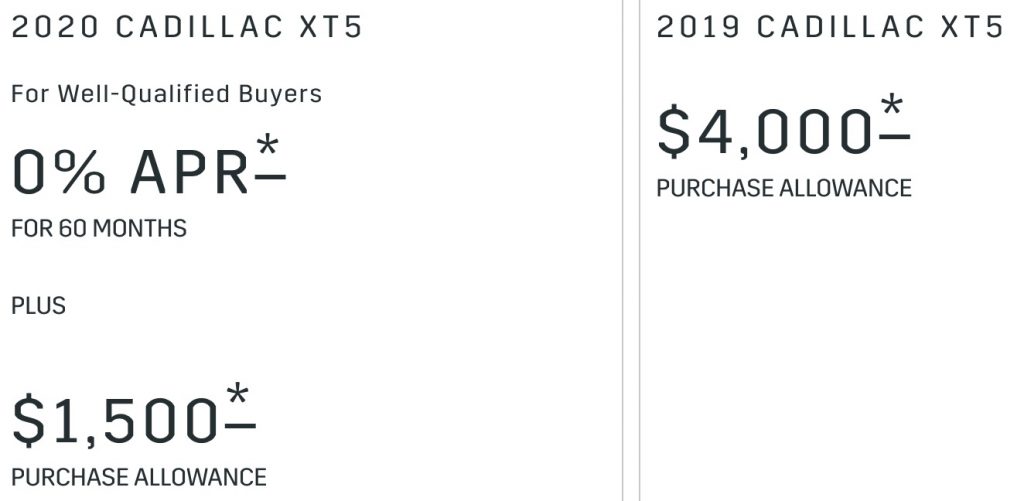 2020 CADILLAC XT5

For Well-Qualified Buyers

0% APR*

FOR 60 MONTHS

PLUS

$1,500*

PURCHASE ALLOWANCE

2019 CADILLAC XT5

$4,000*

PURCHASE ALLOWANCE