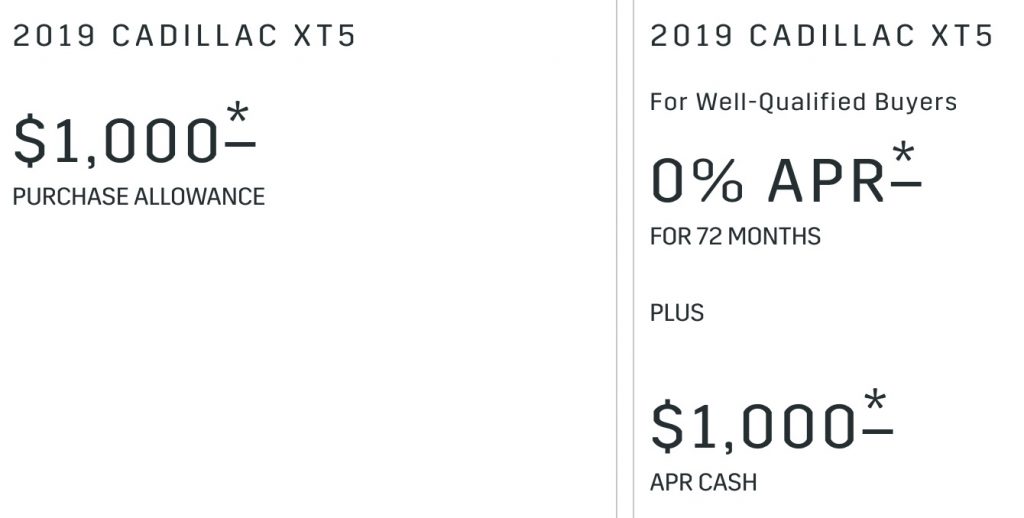 2019 CADILLAC XT5

$1,000*

PURCHASE ALLOWANCE

2019 CADILLAC XT5

For Well-Qualified Buyers

0% APR*

FOR 72 MONTHS

PLUS

$1,000*

APR CASH