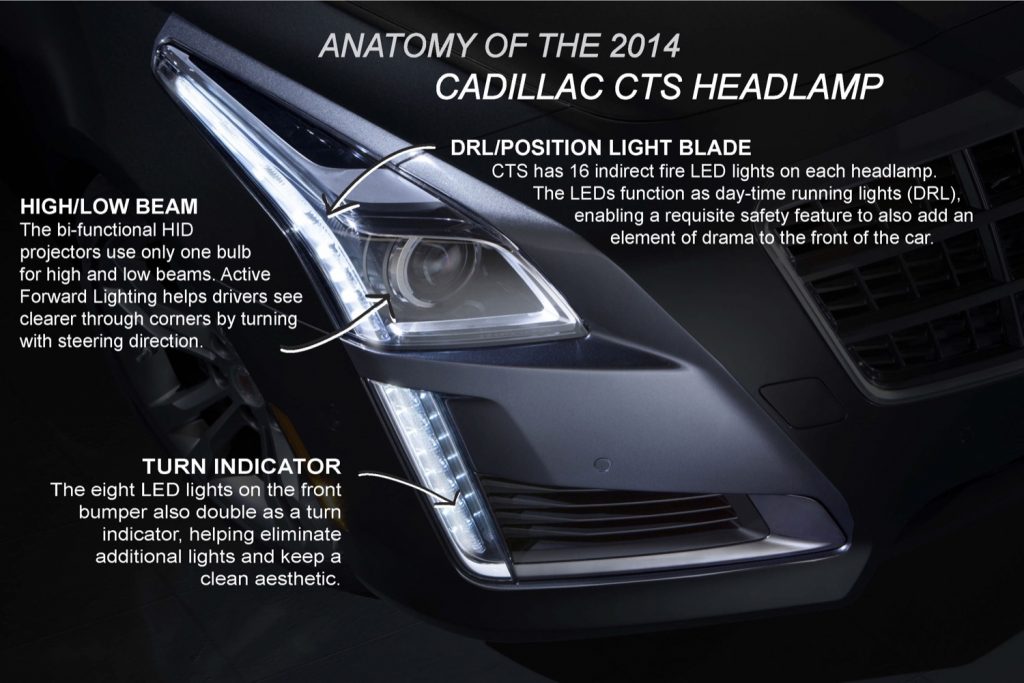 ANATOMY OF THE 2014
CADILLAC CTS HEADLAMP

DRL/POSITION LIGHT BLADE
CTS has 16 indirect fire LED lights on each headlamp. The LEDs function as day-time running lights (DRL), enabling a requisite safety feature to also add an element of drama to the front of the car.

HIGH/LOW BEAM
The bi-functional HID projectors use only one bulb for high and low beams. Active Forward Lighting helps drivers see clearer through corners by turning with steering direction.

TURN INDICATOR
The eight LED lights on the front bumper also double as a turn indicator, helping eliminate additional lights and keep a clean aesthetic.